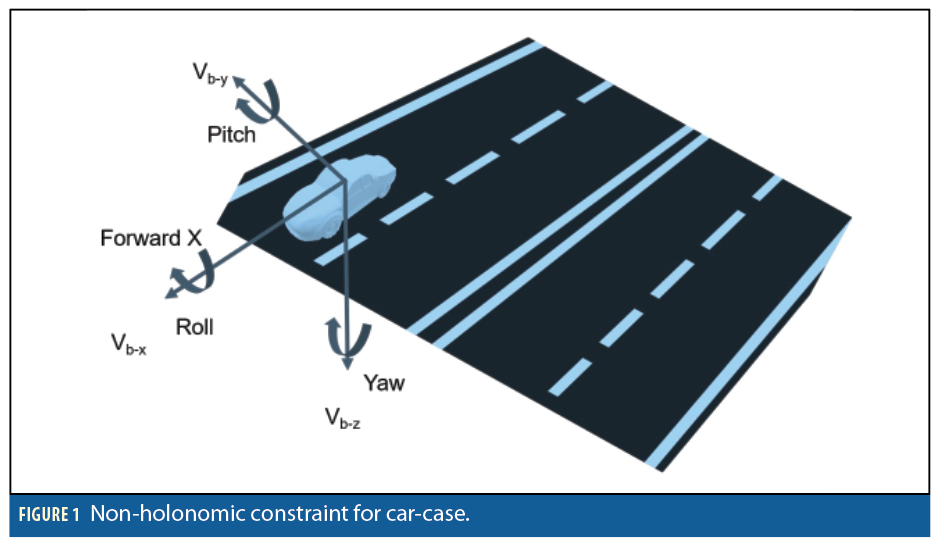 $V_{b-y}$

Pitch

Forward X

Roll

$V_{b-x}$

Yaw

$V_{b-z}$

FIGURE 1 Non-holonomic constraint for car-case.