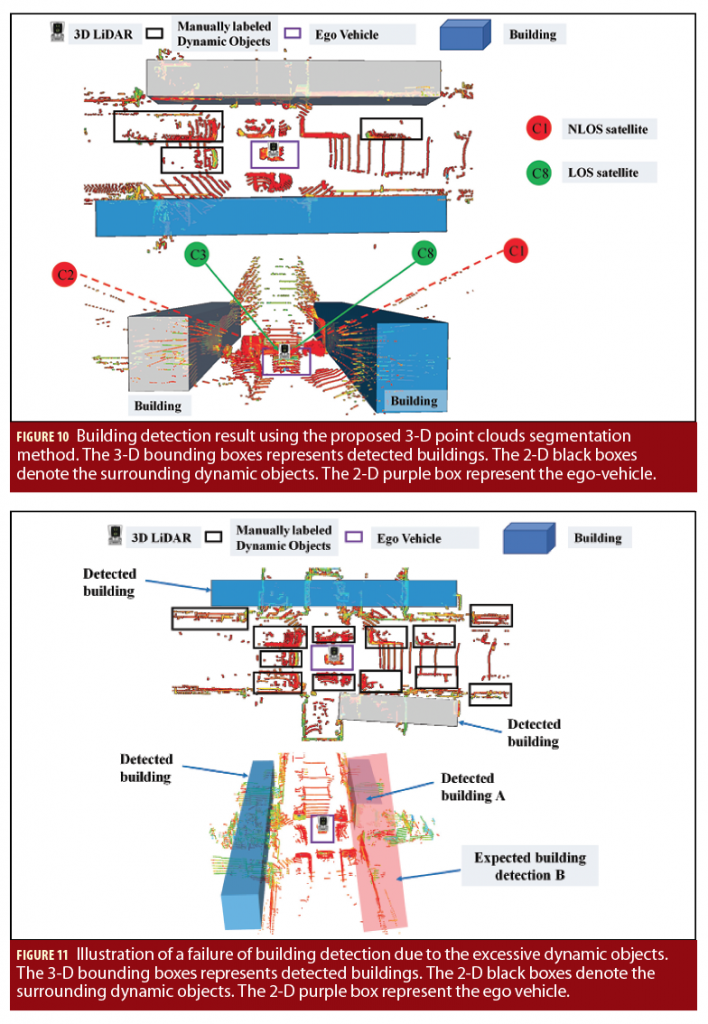 3D LiDAR Manually labeled Dynamic Objects Ego Vehicle Building

C1 NLOS satellite

C8 LOS satellite

C3 C8 C1 C2

Building Building

FIGURE 10 Building detection result using the proposed 3-D point clouds segmentation method. The 3-D bounding boxes represents detected buildings. The 2-D black boxes denote the surrounding dynamic objects. The 2-D purple box represent the ego-vehicle.

3D LiDAR Manually labeled Dynamic Objects Ego Vehicle Building

Detected building

Detected building

Detected building

Detected building A

Expected building detection B

FIGURE 11 Illustration of a failure of building detection due to the excessive dynamic objects. The 3-D bounding boxes represents detected buildings. The 2-D black boxes denote the surrounding dynamic objects. The 2-D purple box represent the ego vehicle.